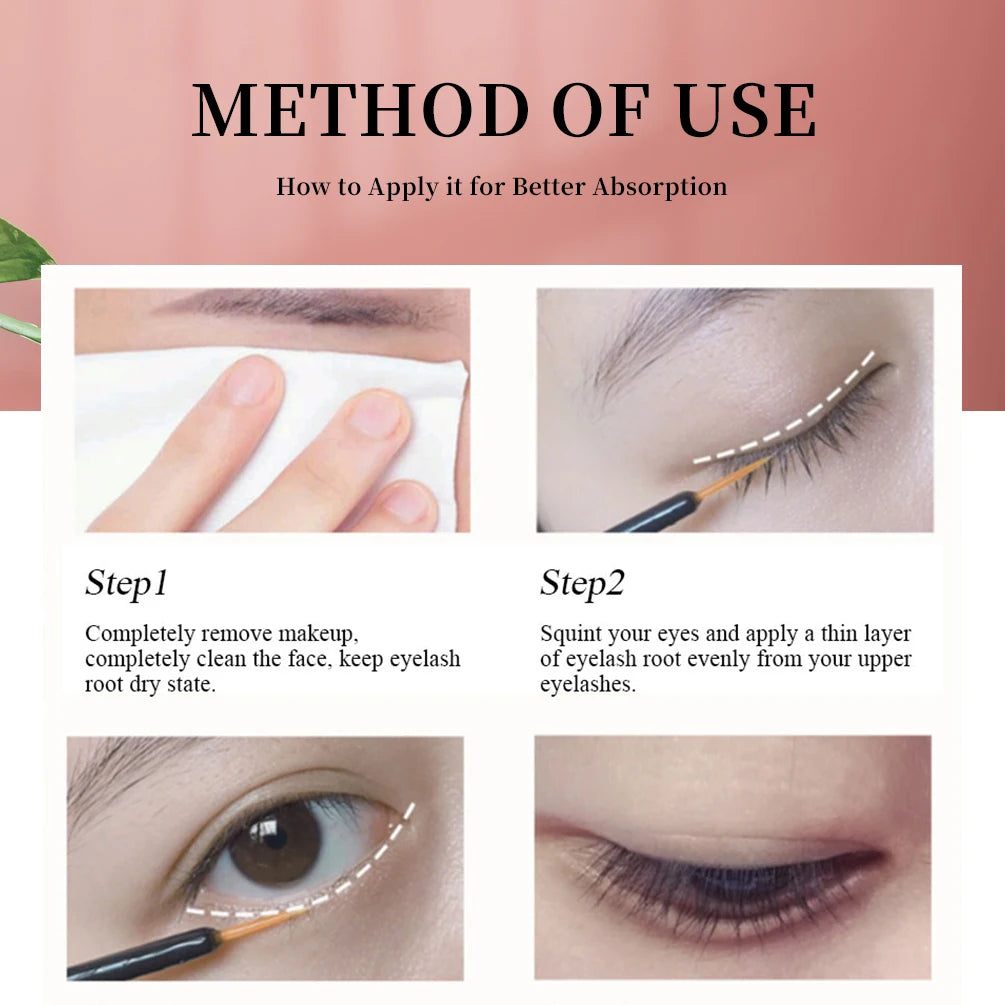 METHOD OF USE

How to Apply it for Better Absorption

Step1

Completely remove makeup, completely clean the face, keep eyelash root dry state.

Step2

Squint your eyes and apply a thin layer of eyelash root evenly from your upper eyelashes.