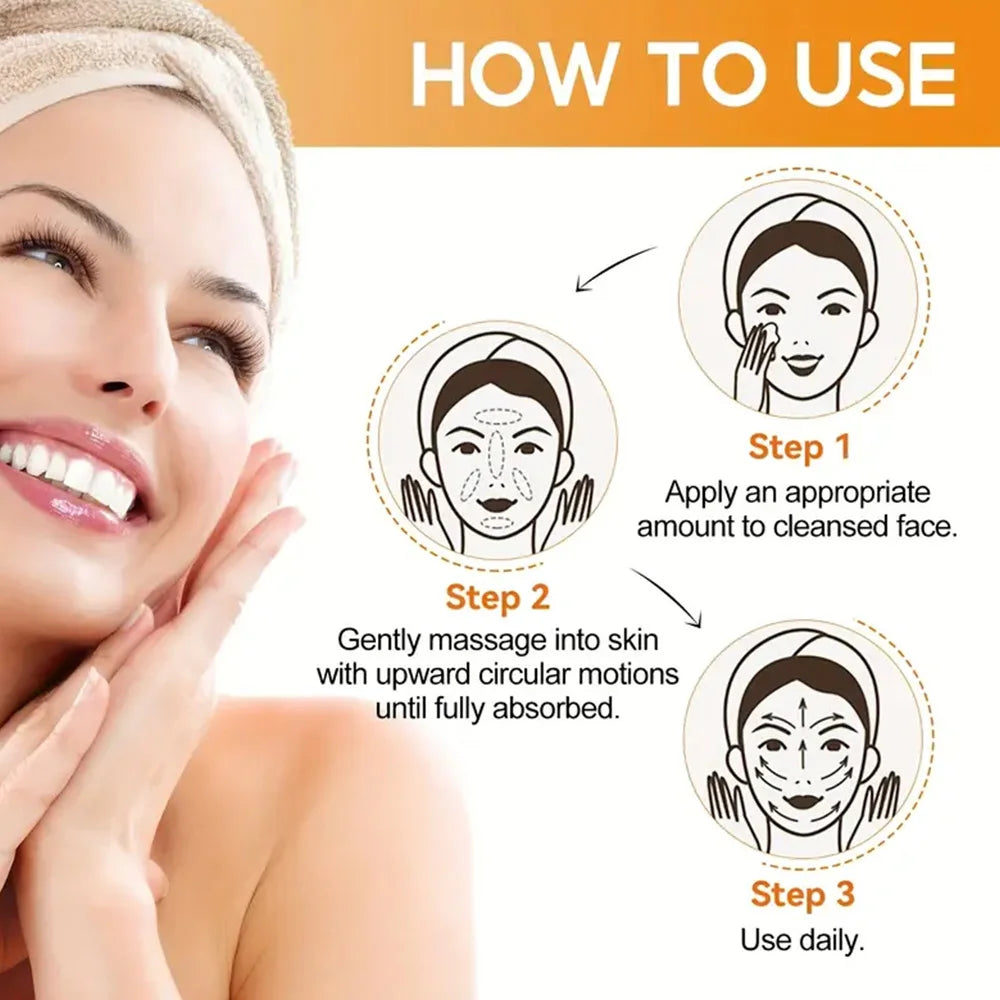 HOW TO USE

Step 1
Apply an appropriate amount to cleansed face.

Step 2
Gently massage into skin with upward circular motions until fully absorbed.

Step 3
Use daily.