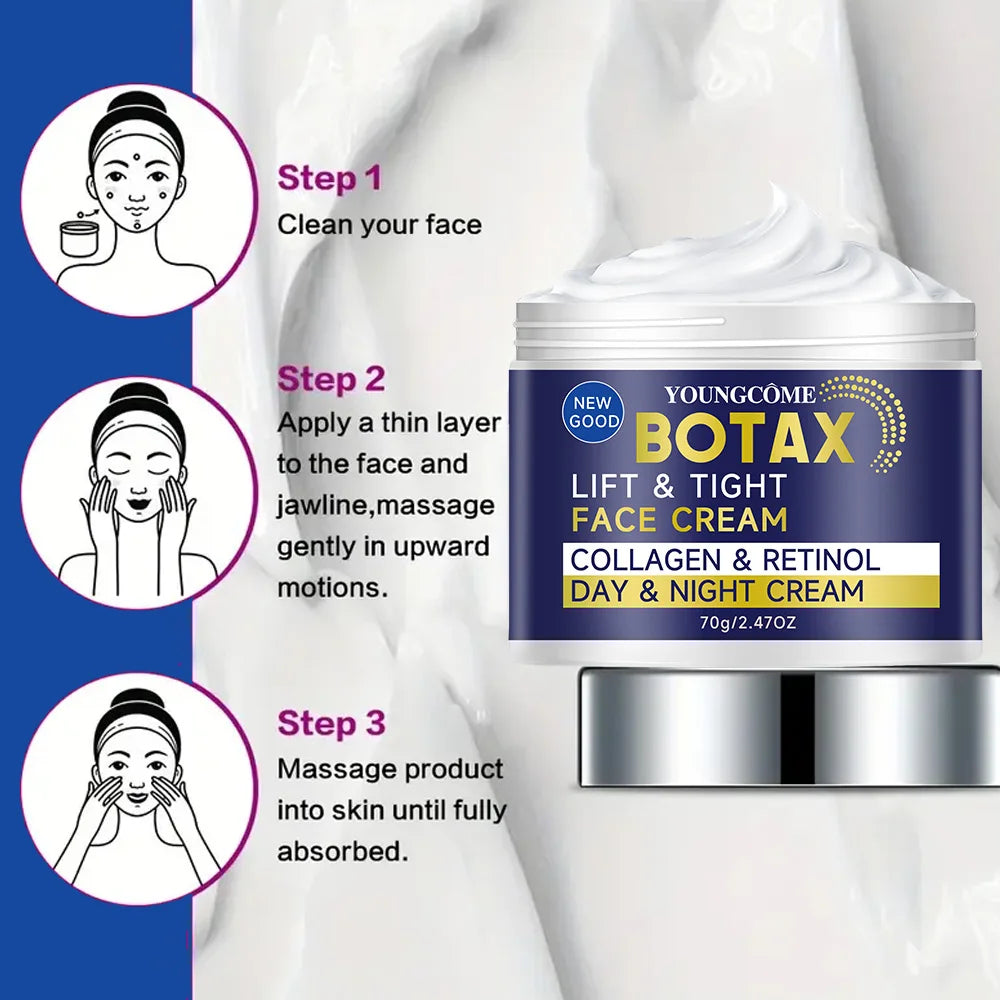 Step 1
Clean your face

Step 2
Apply a thin layer to the face and jawline,massage gently in upward motions.

Step 3
Massage product into skin until fully absorbed.

NEW GOOD
YOUNGCÔME
BOTAX
LIFT & TIGHT
FACE CREAM
COLLAGEN & RETINOL
DAY & NIGHT CREAM
70g/2.47OZ