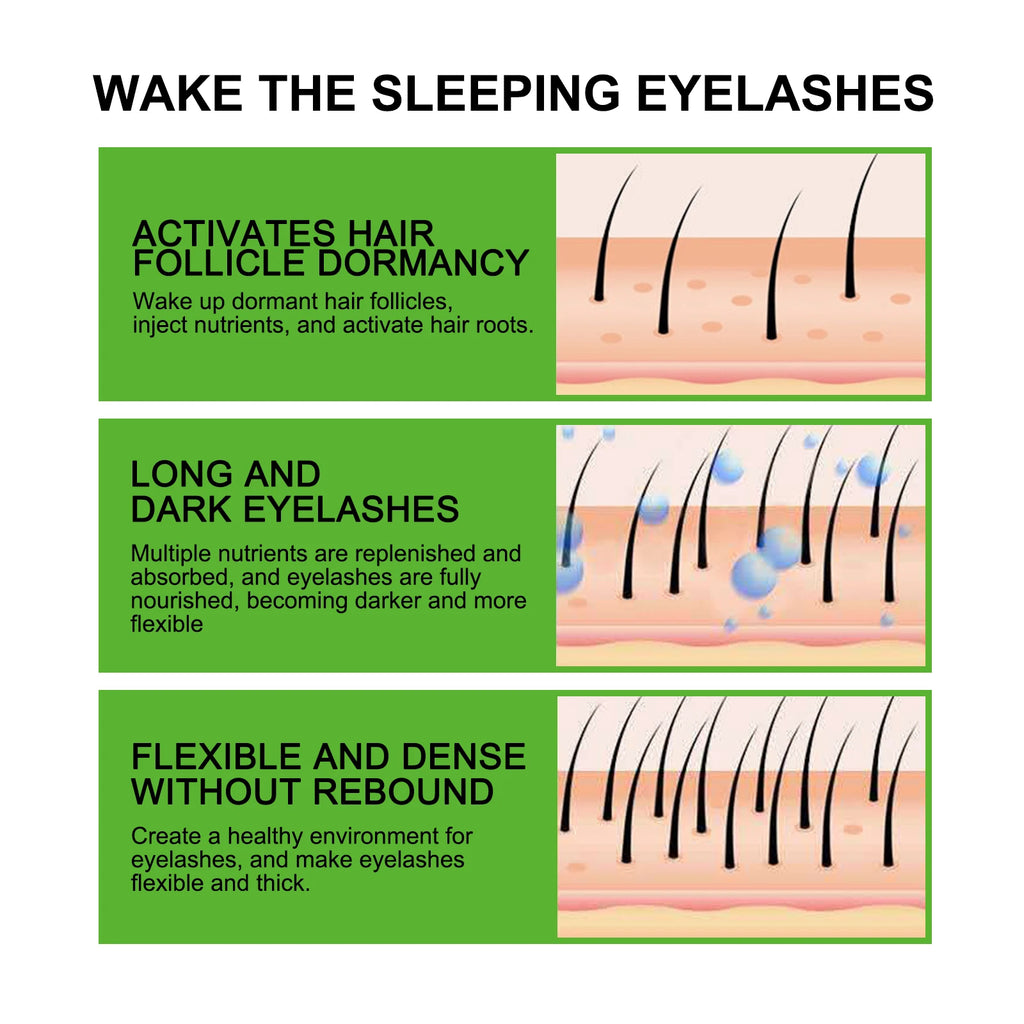 WAKE THE SLEEPING EYELASHES

ACTIVATES HAIR FOLLICLE DORMANCY

Wake up dormant hair follicles, inject nutrients, and activate hair roots.

LONG AND DARK EYELASHES

Multiple nutrients are replenished and absorbed, and eyelashes are fully nourished, becoming darker and more flexible

FLEXIBLE AND DENSE WITHOUT REBOUND

Create a healthy environment for eyelashes, and make eyelashes flexible and thick.