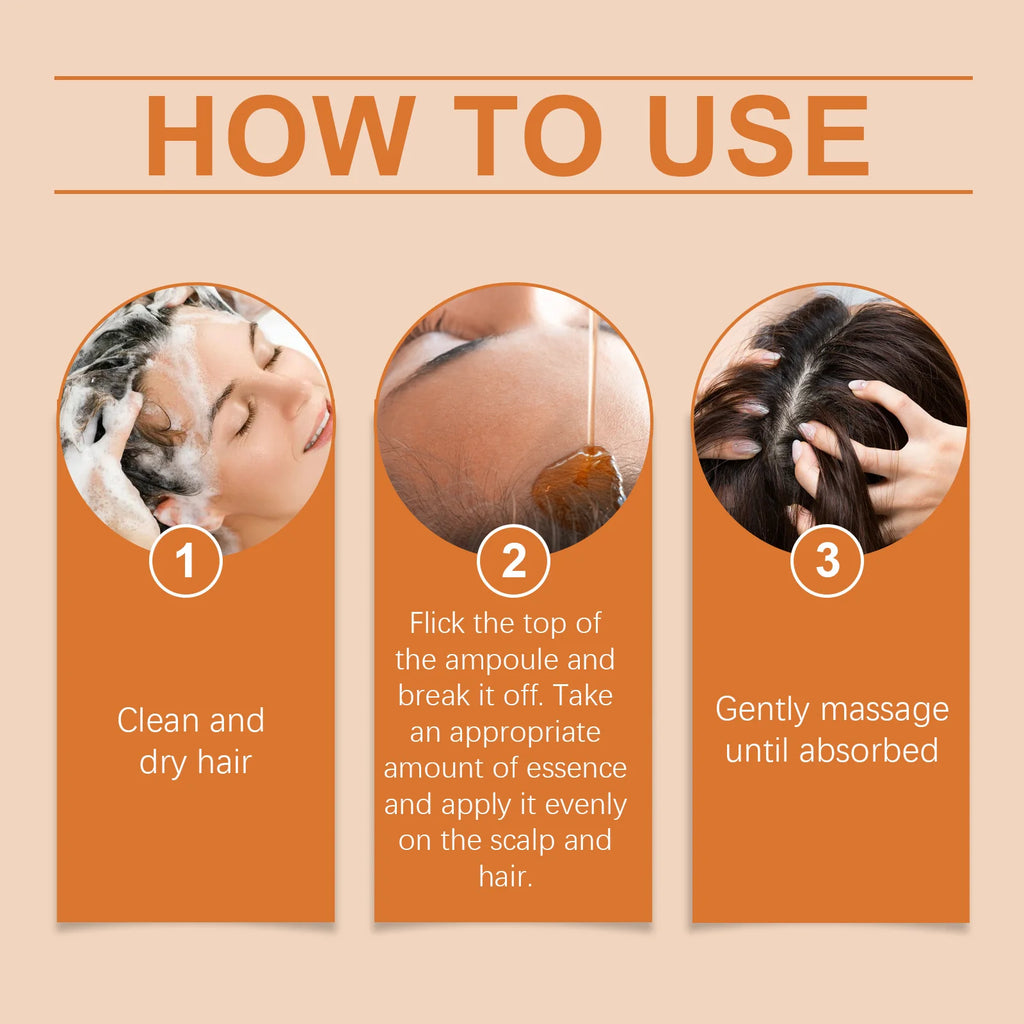 HOW TO USE

1

Clean and dry hair

2

Flick the top of the ampoule and break it off. Take an appropriate amount of essence and apply it evenly on the scalp and hair.

3

Gently massage until absorbed